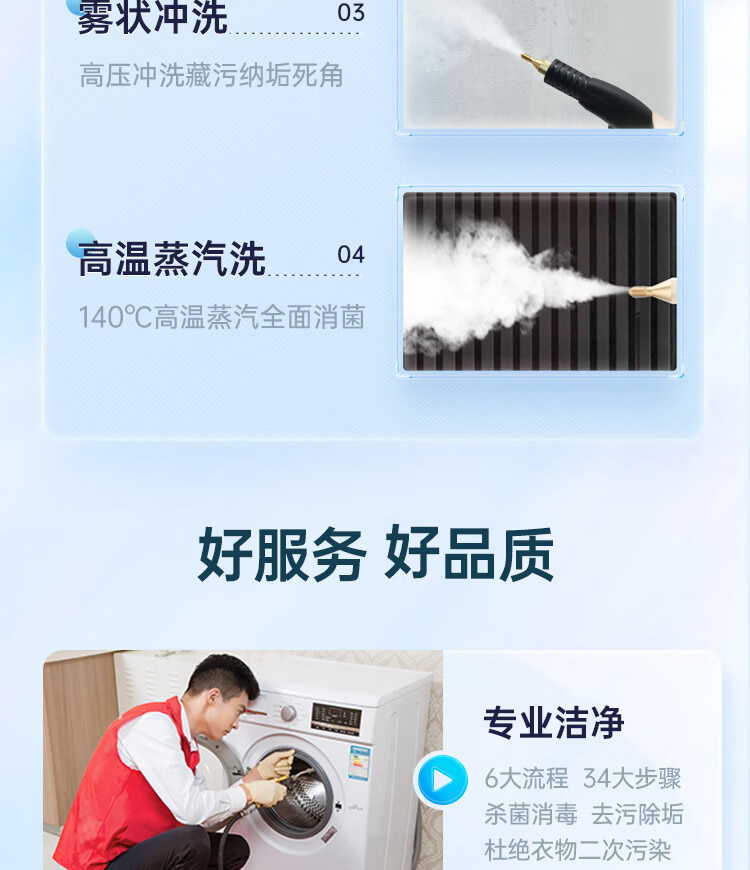 雾状冲洗 03

高压冲洗藏污纳垢死角

高温蒸汽洗 04

140℃高温蒸汽全面消菌

好服务 好品质

专业洁净

6大流程 34大步骤
杀菌消毒 去污除垢
杜绝衣物二次污染